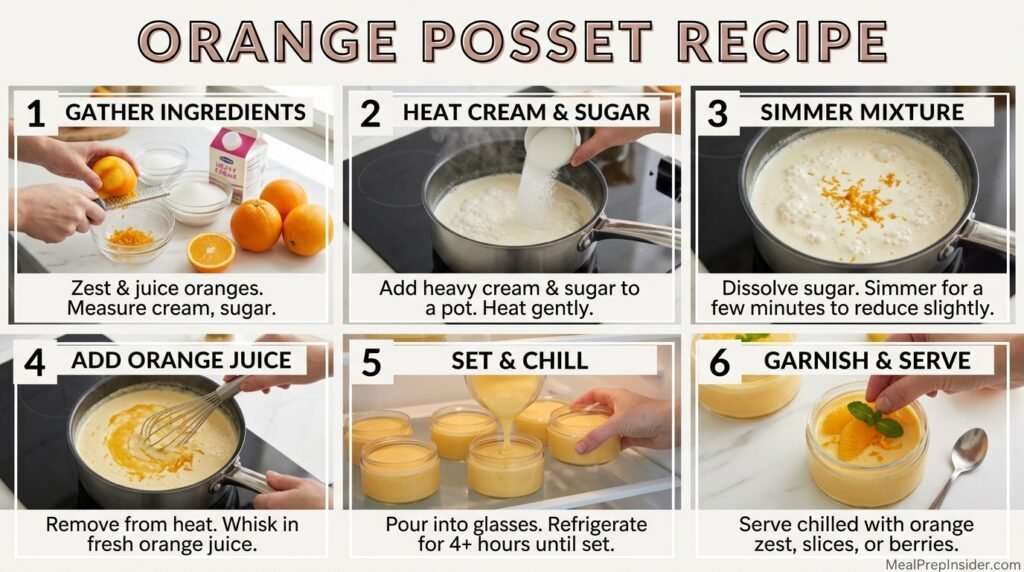 ORANGE POSSET RECIPE

1 GATHER INGREDIENTS

Zest & juice oranges. Measure cream, sugar.

2 HEAT CREAM & SUGAR

Add heavy cream & sugar to a pot. Heat gently.

3 SIMMER MIXTURE

Dissolve sugar. Simmer for a few minutes to reduce slightly.

4 ADD ORANGE JUICE

Remove from heat. Whisk in fresh orange juice.

5 SET & CHILL

Pour into glasses. Refrigerate for 4+ hours until set.

6 GARNISH & SERVE

Serve chilled with orange zest, slices, or berries.

MealPrepInsider.com